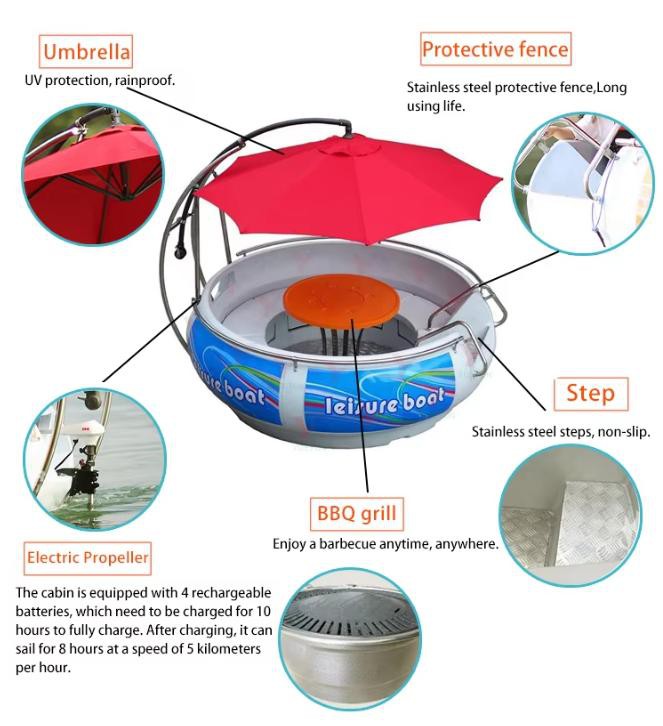 Umbrella
UV protection, rainproof.

Protective fence
Stainless steel protective fence,Long using life.

leisure boat

leisure boat

Step
Stainless steel steps, non-slip.

BBQ grill
Enjoy a barbecue anytime, anywhere.

Electric Propeller
The cabin is equipped with 4 rechargeable batteries, which need to be charged for 10 hours to fully charge. After charging, it can sail for 8 hours at a speed of 5 kilometers per hour.